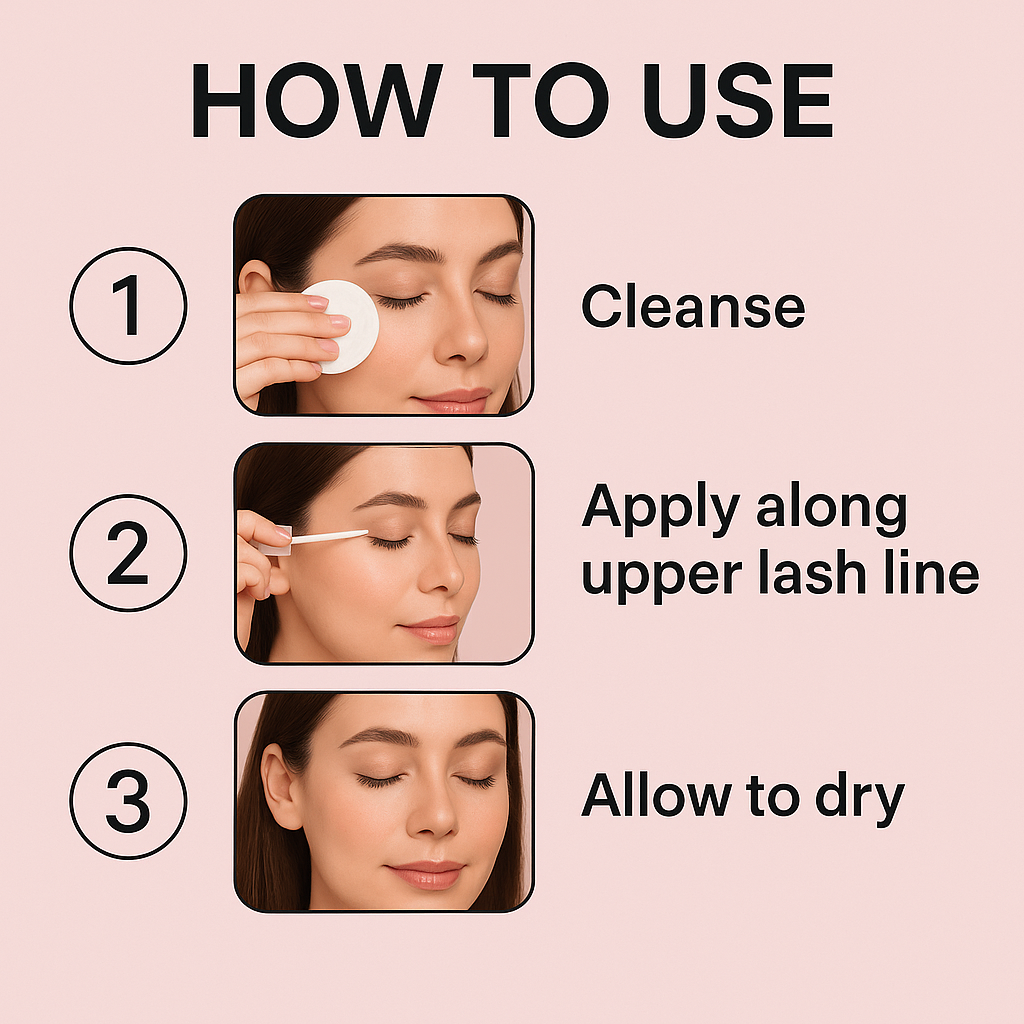 HOW TO USE

1

Cleanse

2

Apply along upper lash line

3

Allow to dry