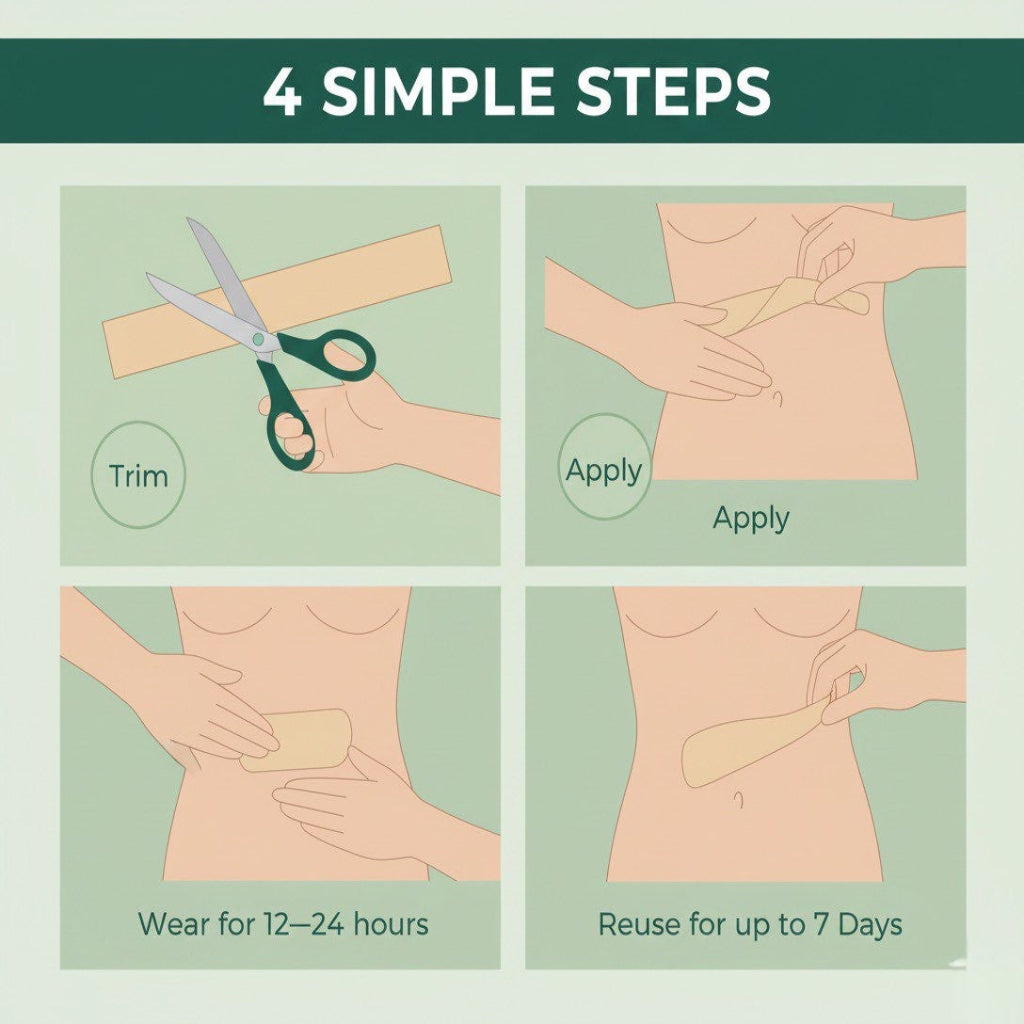 4 SIMPLE STEPS

Trim

Apply

Apply

Wear for 12—24 hours

Reuse for up to 7 Days