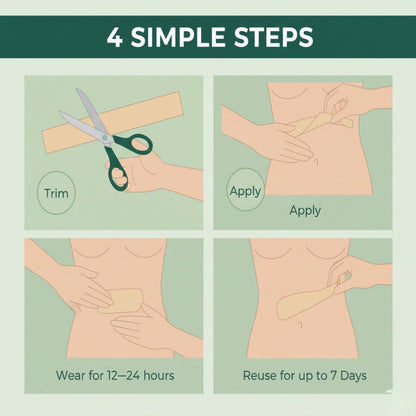 4 SIMPLE STEPS

Trim

Apply

Apply

Wear for 12—24 hours

Reuse for up to 7 Days